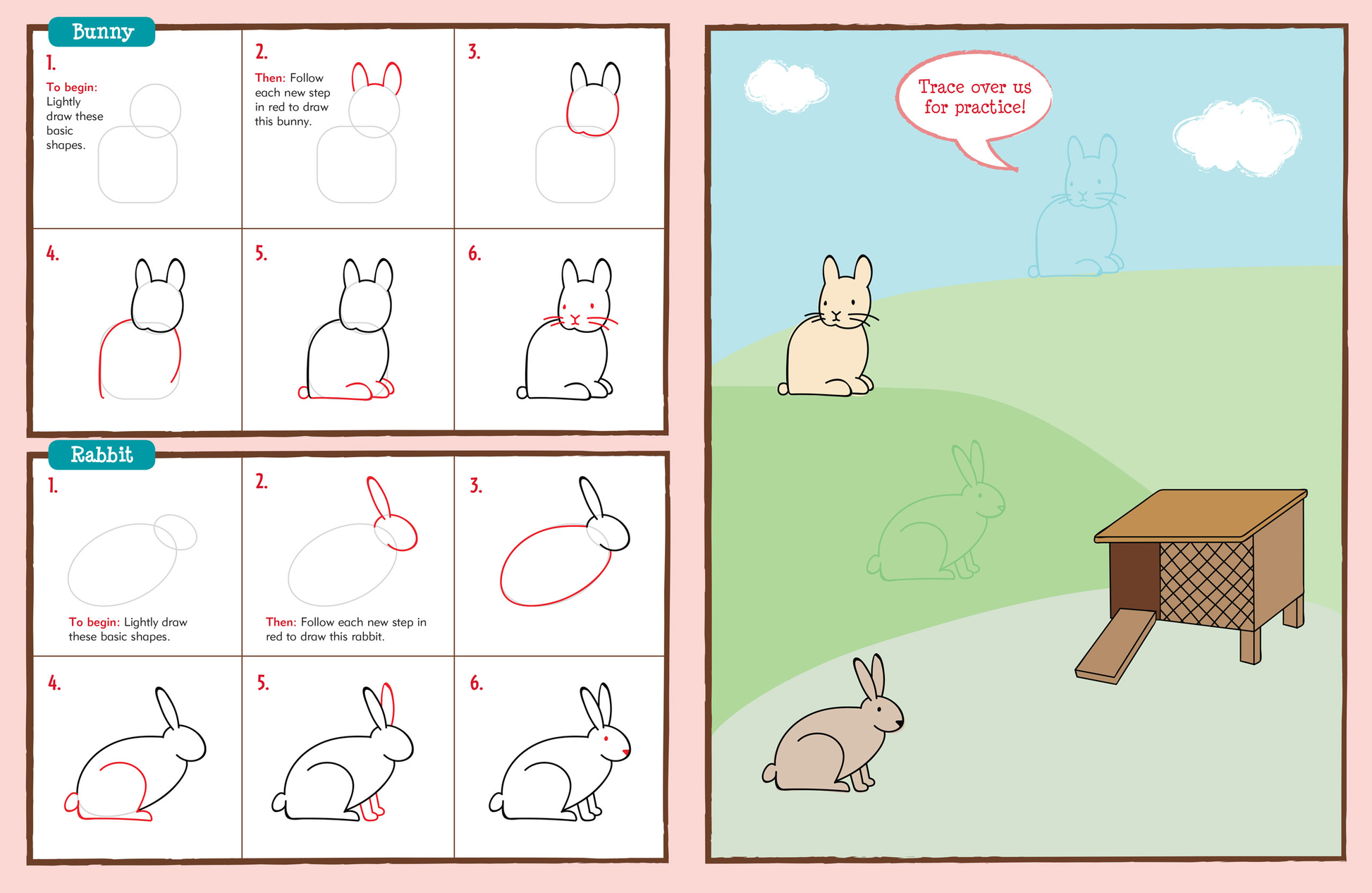 Bunny

1.
To begin: Lightly draw these basic shapes.

2.
Then: Follow each new step in red to draw this bunny.

3.

4.

5.

6.

Rabbit

1.
To begin: Lightly draw these basic shapes.

2.
Then: Follow each new step in red to draw this rabbit.

3.

4.

5.

6.

Trace over us for practice!